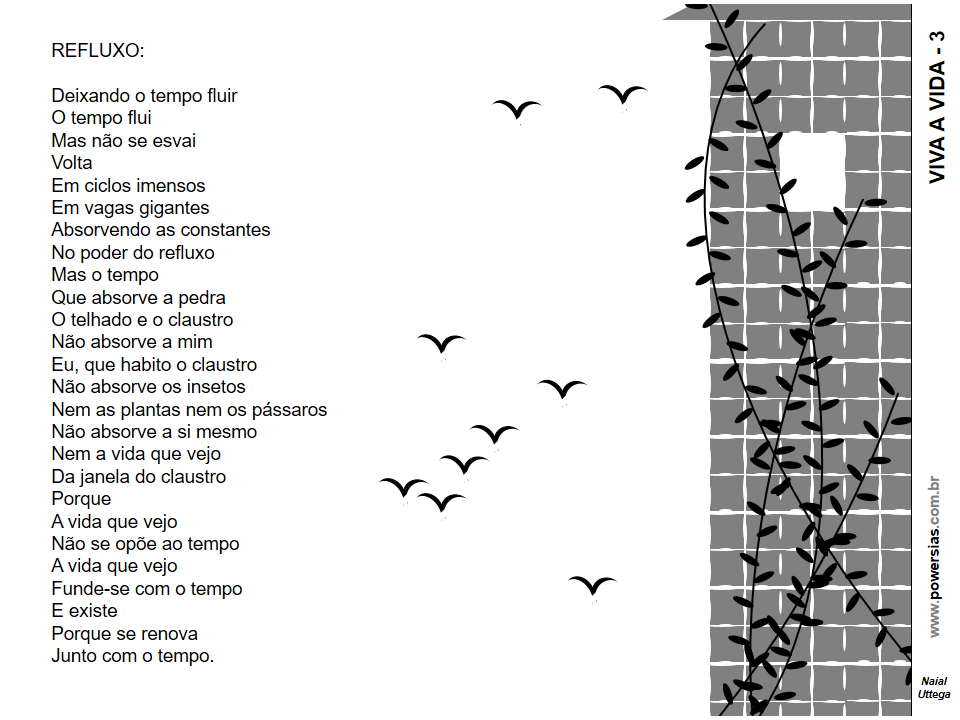 REFLUXO:

Deixando o tempo fluir
O tempo flui
Mas não se esvai
Volta
Em ciclos imensos
Em vagas gigantes
Absorvendo as constantes
No poder do refluxo
Mas o tempo
Que absorve a pedra
O telhado e o claustro
Não absorve a mim
Eu, que habito o claustro
Não absorve os insetos
Nem as plantas nem os pássaros
Não absorve a si mesmo
Nem a vida que vejo
Da janela do claustro
Porque
A vida que vejo
Não se opõe ao tempo
A vida que vejo
Funde-se com o tempo
E existe
Porque se renova
Junto com o tempo.

VIVA A VIDA - 3

www.powersias.com.br

Naial Uttega