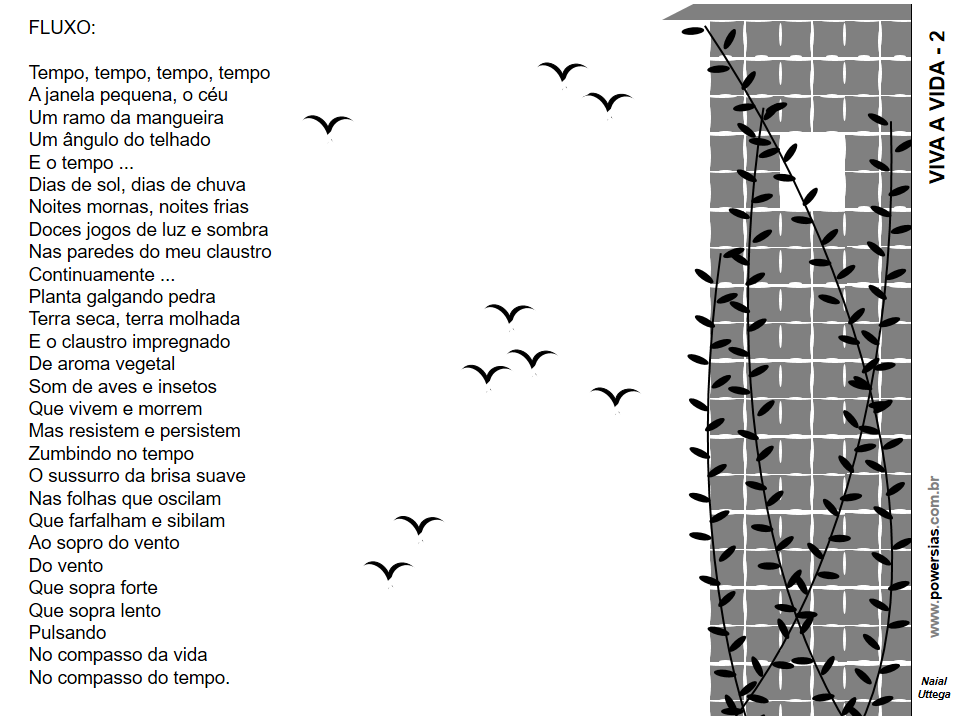 FLUXO:

Tempo, tempo, tempo, tempo
A janela pequena, o céu
Um ramo da mangueira
Um ângulo do telhado
E o tempo ...
Dias de sol, dias de chuva
Noites mornas, noites frias
Doces jogos de luz e sombra
Nas paredes do meu claustro
Continuamente ...
Planta galgando pedra
Terra seca, terra molhada
E o claustro impregnado
De aroma vegetal
Som de aves e insetos
Que vivem e morrem
Mas resistem e persistem
Zumbindo no tempo
O sussurro da brisa suave
Nas folhas que oscilam
Que farfalham e sibilam
Ao sopro do vento
Do vento
Que sopra forte
Que sopra lento
Pulsando
No compasso da vida
No compasso do tempo.

VIVA A VIDA - 2

www.powersias.com.br

Naial Uttega