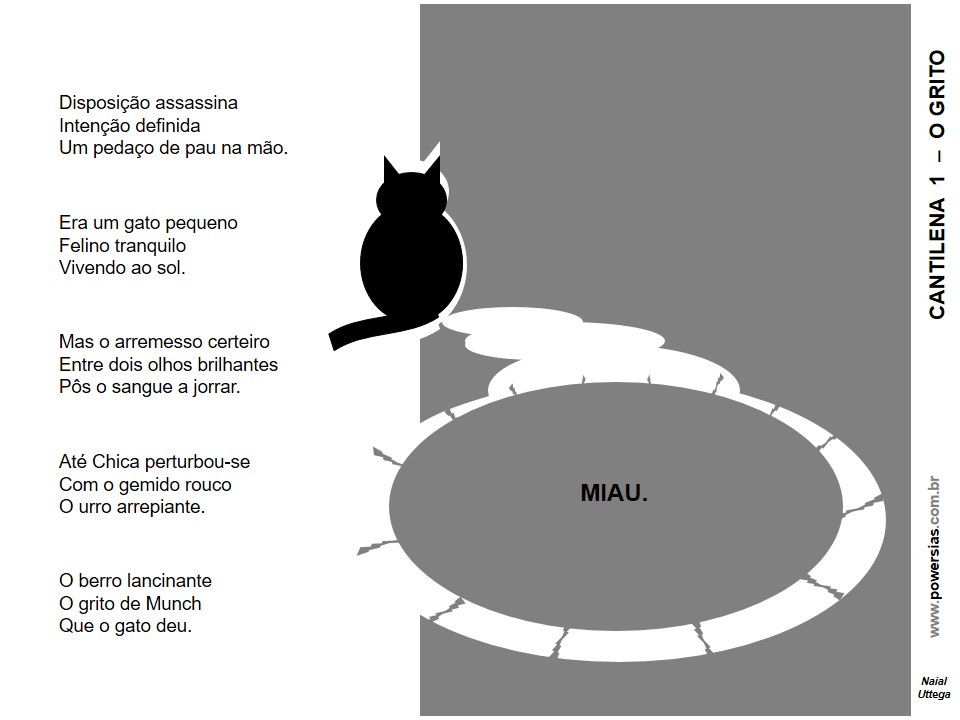 Disposição assassina
Intenção definida
Um pedaço de pau na mão.

Era um gato pequeno
Felino tranquilo
Vivendo ao sol.

Mas o arremesso certeiro
Entre dois olhos brilhantes
Pôs o sangue a jorrar.

Até Chica perturbou-se
Com o gemido rouco
O urro arrepiante.

O berro lancinante
O grito de Munch
Que o gato deu.

MIAU.

CANTILENA 1 – O GRITO

www.powersias.com.br

Naial Uttega